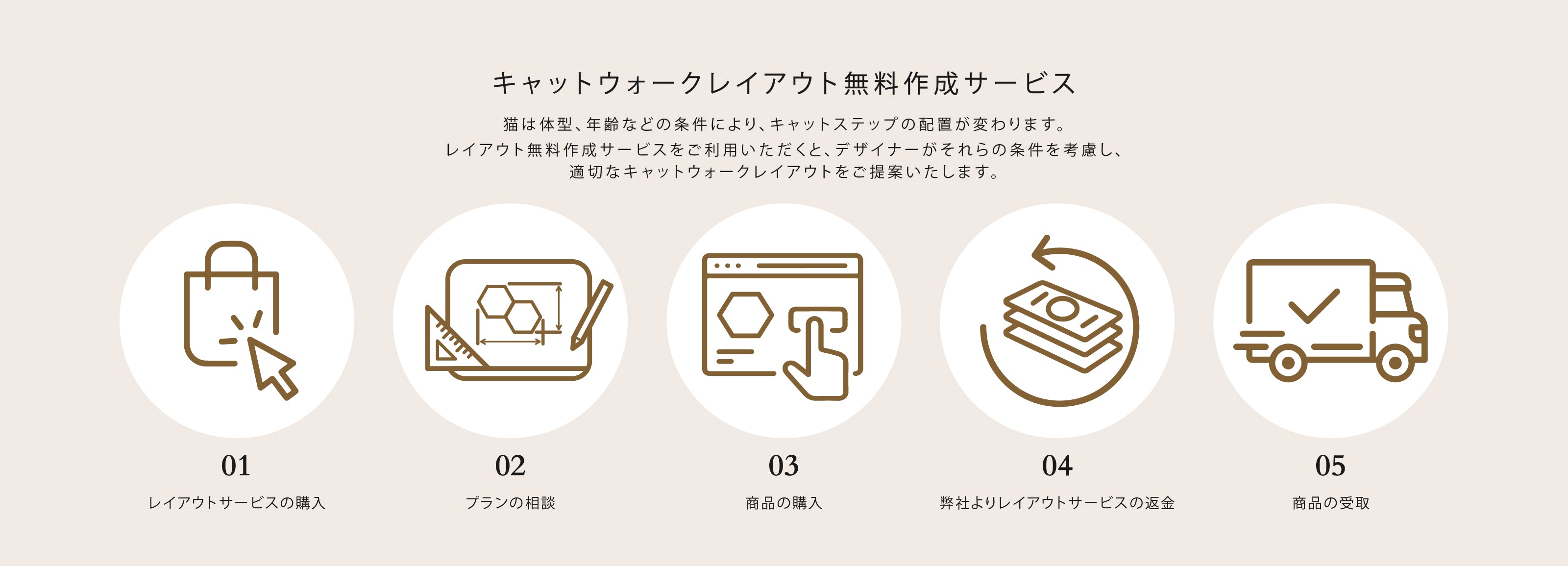 キャットウォークレイアウト無料作成サービス

猫は体型、年齢などの条件により、キャットステップの配置が変わります。
レイアウト無料作成サービスをご利用いただくと、デザイナーがそれらの条件を考慮し、
適切なキャットウォークレイアウトをご提案いたします。

01
レイアウトサービスの購入

02
プランの相談

03
商品の購入

04
弊社よりレイアウトサービスの返金

05
商品の受取